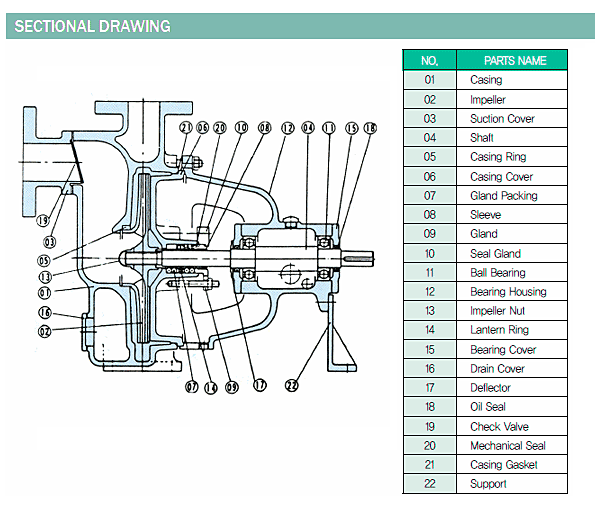 SECTIONAL DRAWING

21 06 20 10 08 12 04 11 15 18

19
03
05
13
01
16
02

07 14 09 17 22

| NO. | PARTS NAME |
|---|---|
| 01 | Casing |
| 02 | Impeller |
| 03 | Suction Cover |
| 04 | Shaft |
| 05 | Casing Ring |
| 06 | Casing Cover |
| 07 | Gland Packing |
| 08 | Sleeve |
| 09 | Gland |
| 10 | Seal Gland |
| 11 | Ball Bearing |
| 12 | Bearing Housing |
| 13 | Impeller Nut |
| 14 | Lantern Ring |
| 15 | Bearing Cover |
| 16 | Drain Cover |
| 17 | Deflector |
| 18 | Oil Seal |
| 19 | Check Valve |
| 20 | Mechanical Seal |
| 21 | Casing Gasket |
| 22 | Support |